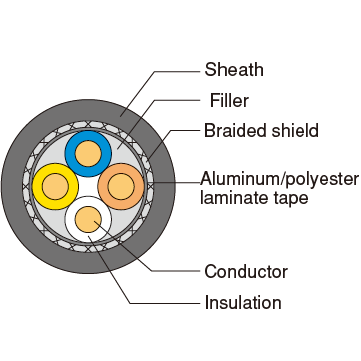 Sheath
Filler
Braided shield
Aluminum/polyester laminate tape
Conductor
Insulation